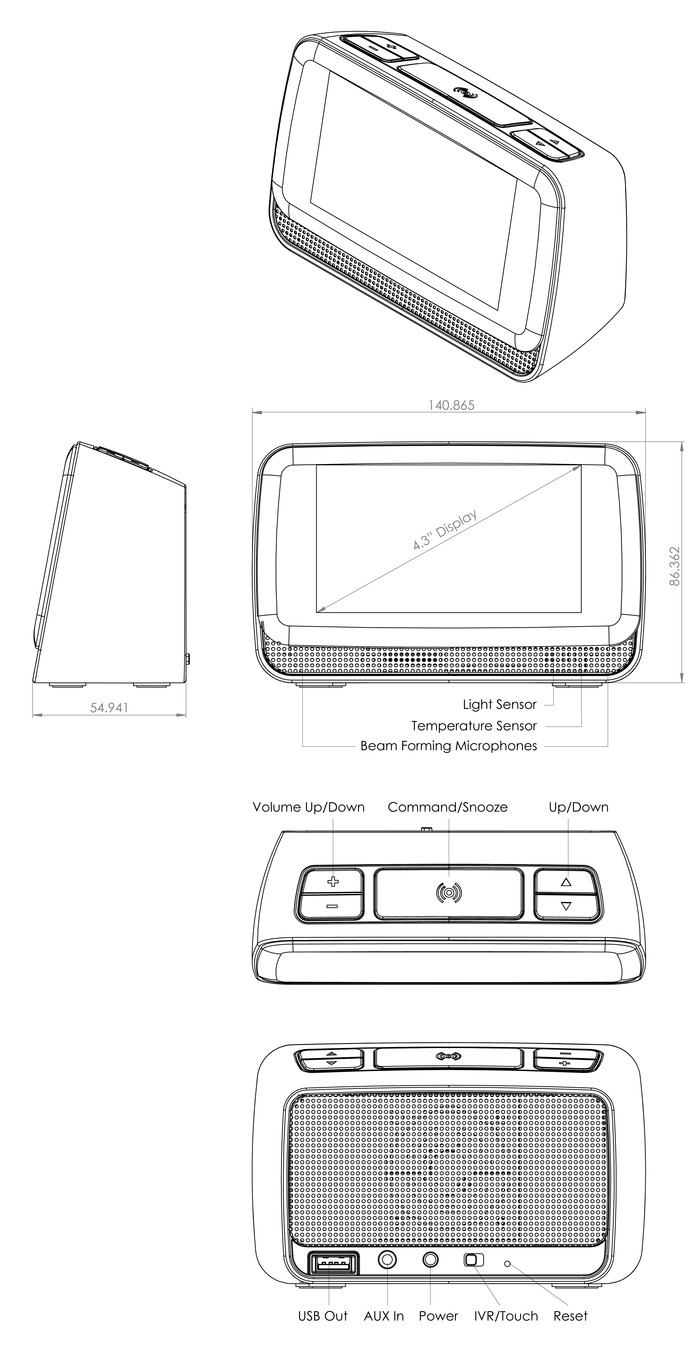 140.865

4.3" Display

86.362

54.941

Light Sensor
Temperature Sensor
Beam Forming Microphones

Volume Up/Down
Command/Snooze
Up/Down

USB Out
AUX In
Power
IVR/Touch
Reset