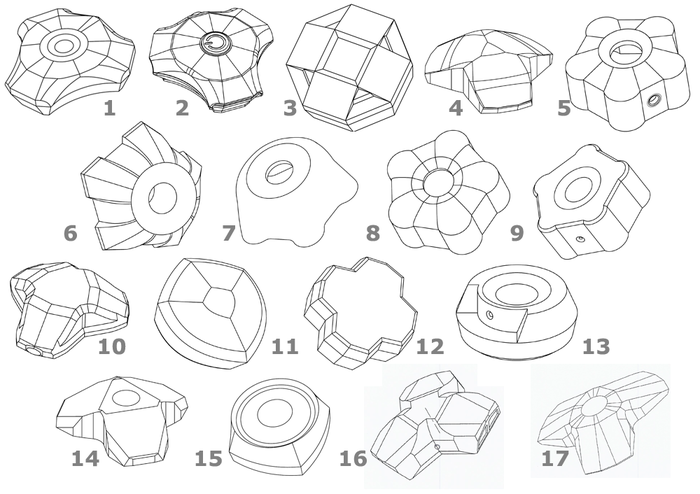 1 2 3 4 5

6 7 8 9

10 11 12 13

14 15 16 17