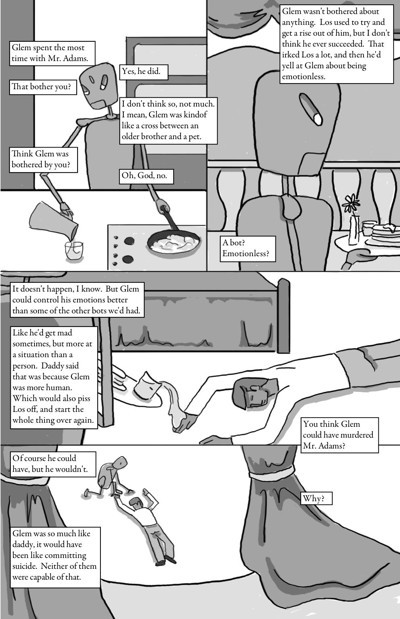 Glem spent the most time with Mr. Adams.

Yes, he did.

That bother you?

I don't think so, not much. I mean, Glem was kindof like a cross between an older brother and a pet.

Think Glem was bothered by you?

Oh, God, no.

Glem wasn't bothered about anything. Los used to try and get a rise out of him, but I don't think he ever succeeded. That irked Los a lot, and then he'd yell at Glem about being emotionless.

A bot? Emotionless?

It doesn't happen, I know. But Glem could control his emotions better than some of the other bots we'd had.

Like he'd get mad sometimes, but more at a situation than a person. Daddy said that was because Glem was more human. Which would also piss Los off, and start the whole thing over again.

You think Glem could have murdered Mr. Adams?

Of course he could have, but he wouldn't.

Why?

Glem was so much like daddy, it would have been like committing suicide. Neither of them were capable of that.