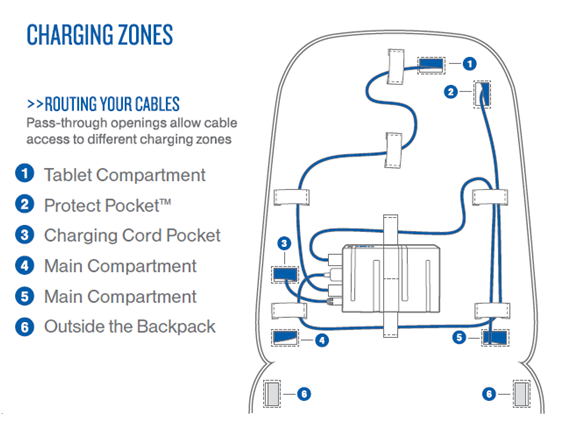 CHARGING ZONES

>>ROUTING YOUR CABLES
Pass-through openings allow cable access to different charging zones

1 Tablet Compartment
2 Protect Pocket™
3 Charging Cord Pocket
4 Main Compartment
5 Main Compartment
6 Outside the Backpack

1
2
3
4
5
6
6