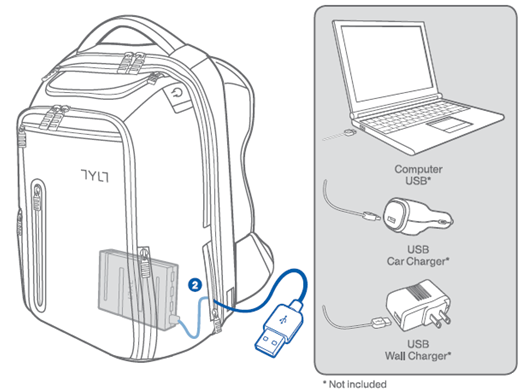 TYLT

2

Computer USB*

USB Car Charger*

USB Wall Charger*

* Not included