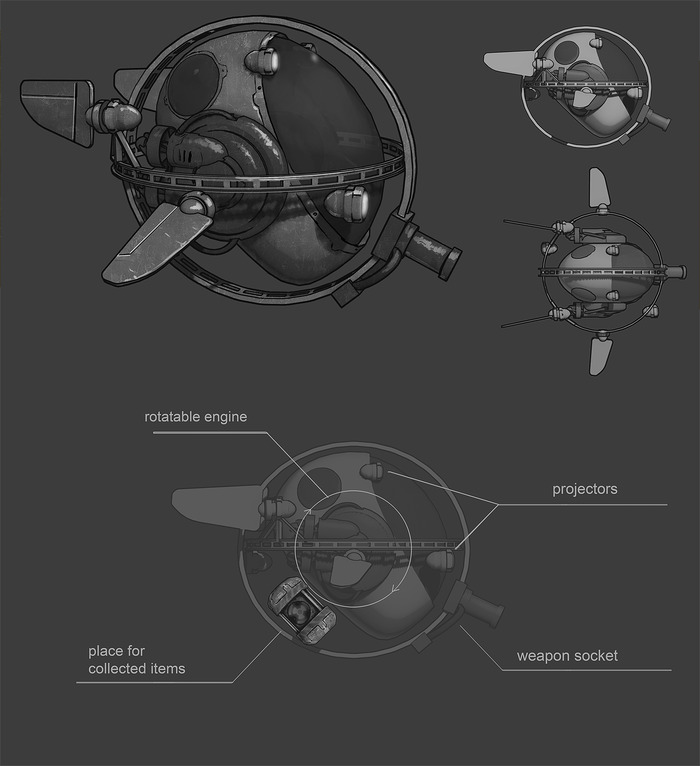 rotatable engine

projectors

place for collected items

weapon socket