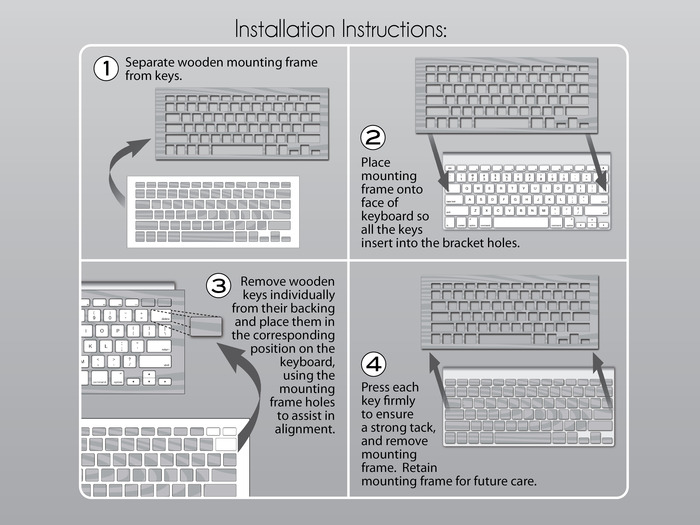 Installation Instructions:

1 Separate wooden mounting frame from keys.

2 Place mounting frame onto face of keyboard so all the keys insert into the bracket holes.

3 Remove wooden keys individually from their backing and place them in the corresponding position on the keyboard, using the mounting frame holes to assist in alignment.

4 Press each key firmly to ensure a strong tack, and remove mounting frame. Retain mounting frame for future care.