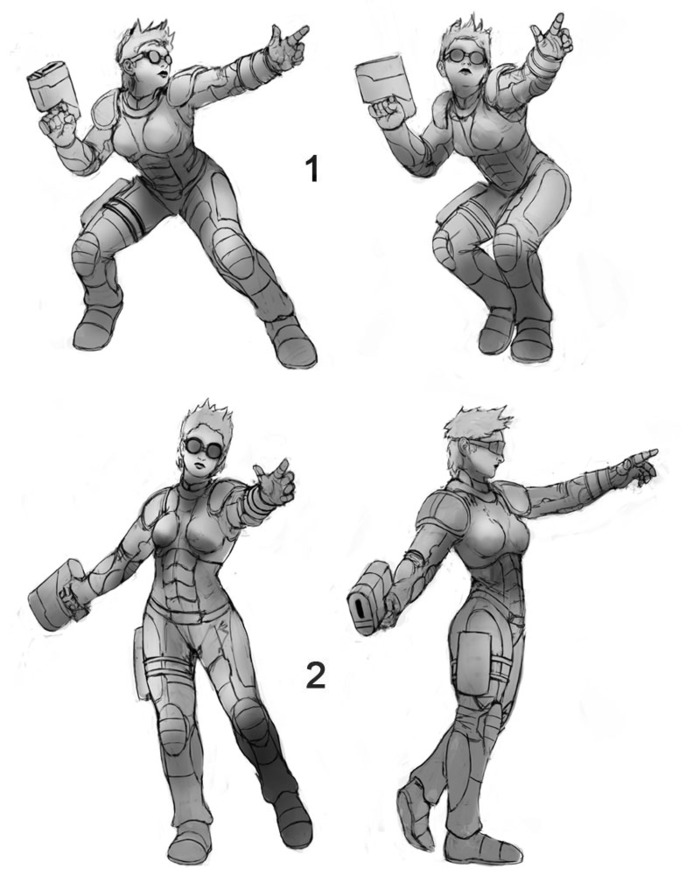 1

2