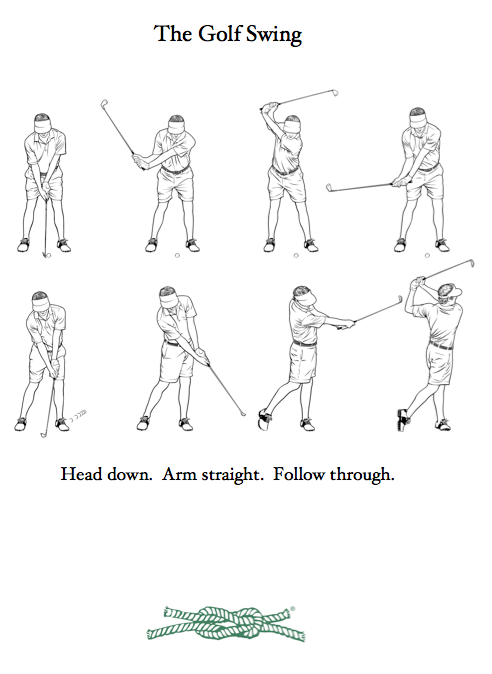 The Golf Swing

Head down. Arm straight. Follow through.

®