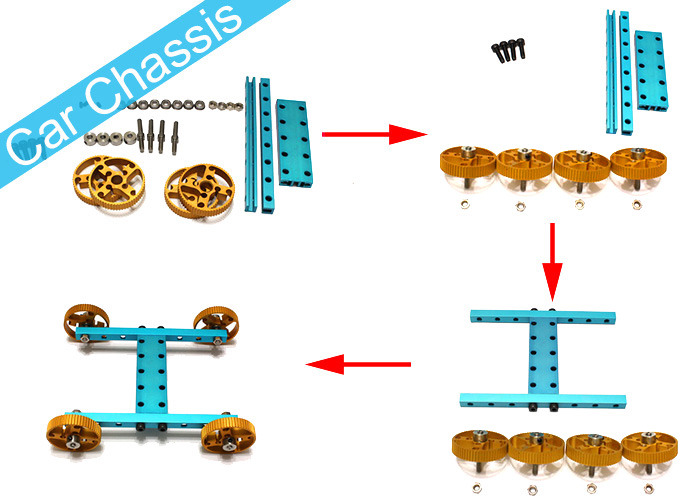 Car Chassis