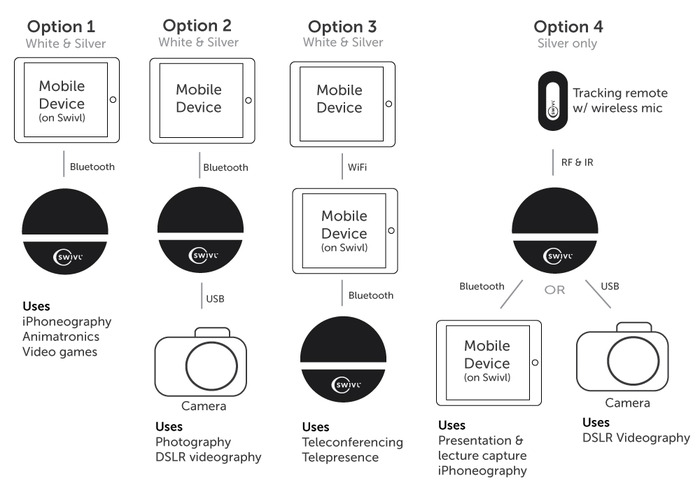 Option 1
White & Silver

Mobile Device (on Swivl)

Bluetooth

SWIVL

Uses
iPhoneography
Animatronics
Video games

Option 2
White & Silver

Mobile Device

Bluetooth

SWIVL

USB

Camera

Uses
Photography
DSLR videography

Option 3
White & Silver

Mobile Device

WiFi

Mobile Device (on Swivl)

Bluetooth

SWIVL

Uses
Teleconferencing
Telepresence

Option 4
Silver only

SWIVL

Tracking remote w/ wireless mic

RF & IR

SWIVL

Bluetooth

OR

USB

Mobile Device (on Swivl)

Uses
Presentation & lecture capture
iPhoneography

Camera

Uses
DSLR Videography