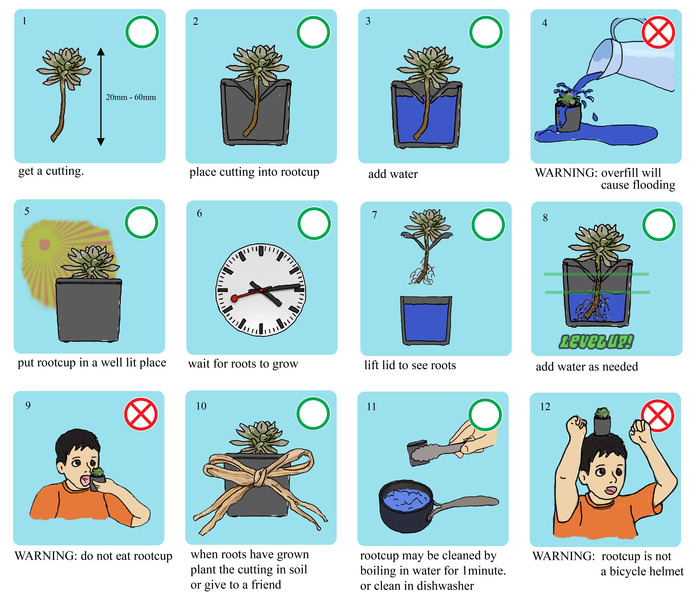 1

20mm - 60mm

get a cutting.

2

place cutting into rootcup

3

add water

4

WARNING: overfill will cause flooding

5

put rootcup in a well lit place

6

wait for roots to grow

7

lift lid to see roots

8

LEVEL UP!

add water as needed

9

WARNING: do not eat rootcup

10

when roots have grown plant the cutting in soil or give to a friend

11

rootcup may be cleaned by boiling in water for 1minute. or clean in dishwasher

12

WARNING: rootcup is not a bicycle helmet