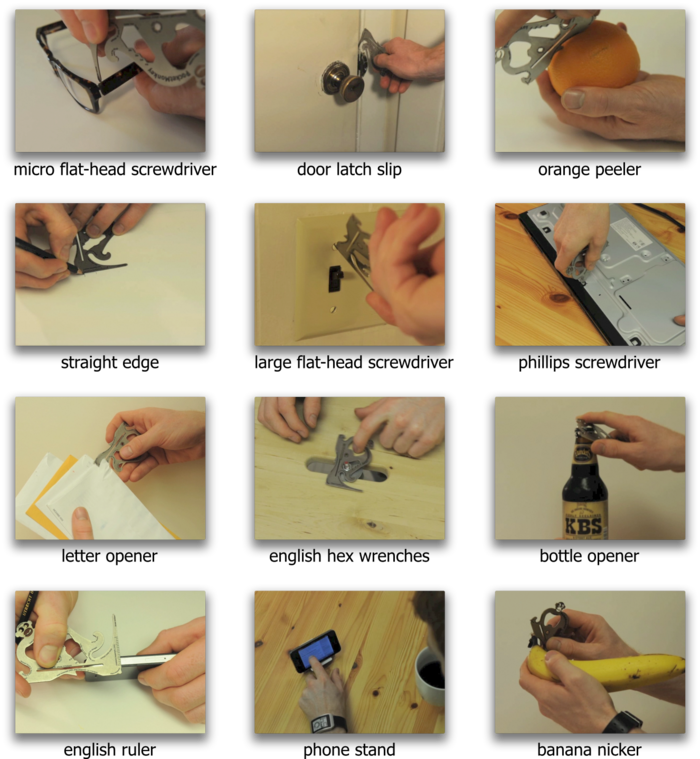 micro flat-head screwdriver

door latch slip

orange peeler

straight edge

large flat-head screwdriver

phillips screwdriver

letter opener

english hex wrenches

KBS

bottle opener

english ruler

phone stand

banana nicker