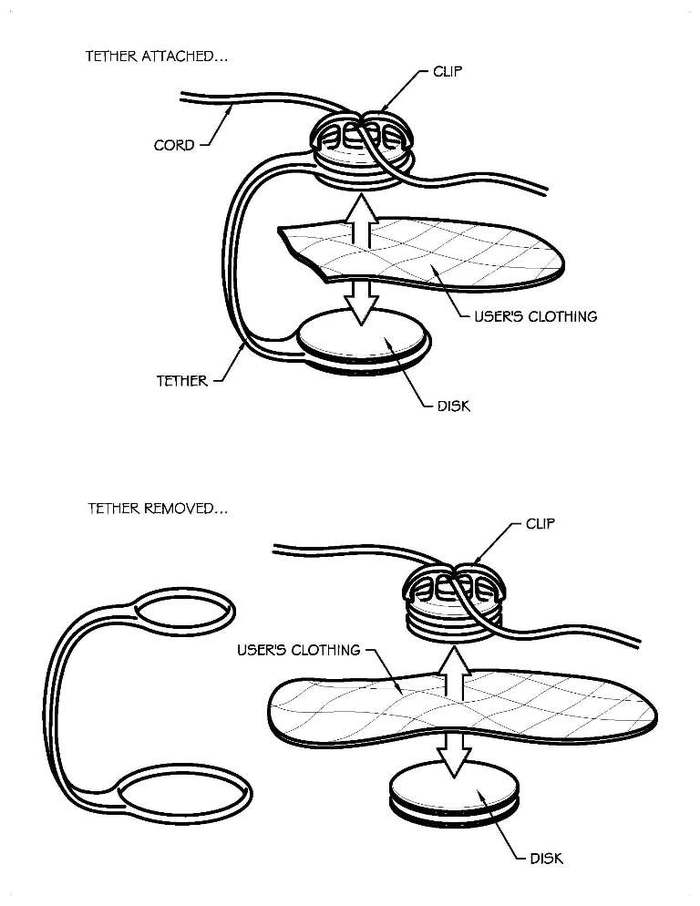 TETHER ATTACHED...

CLIP

CORD

USER'S CLOTHING

TETHER

DISK

TETHER REMOVED...

CLIP

USER'S CLOTHING

DISK