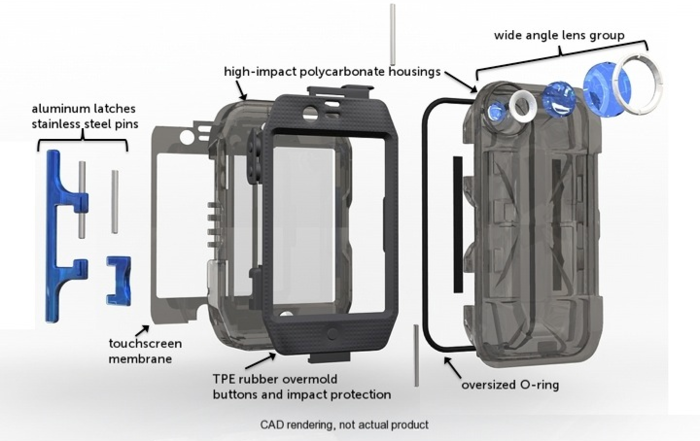 wide angle lens group

high-impact polycarbonate housings

aluminum latches
stainless steel pins

touchscreen membrane

TPE rubber overmold
buttons and impact protection

oversized O-ring

CAD rendering, not actual product