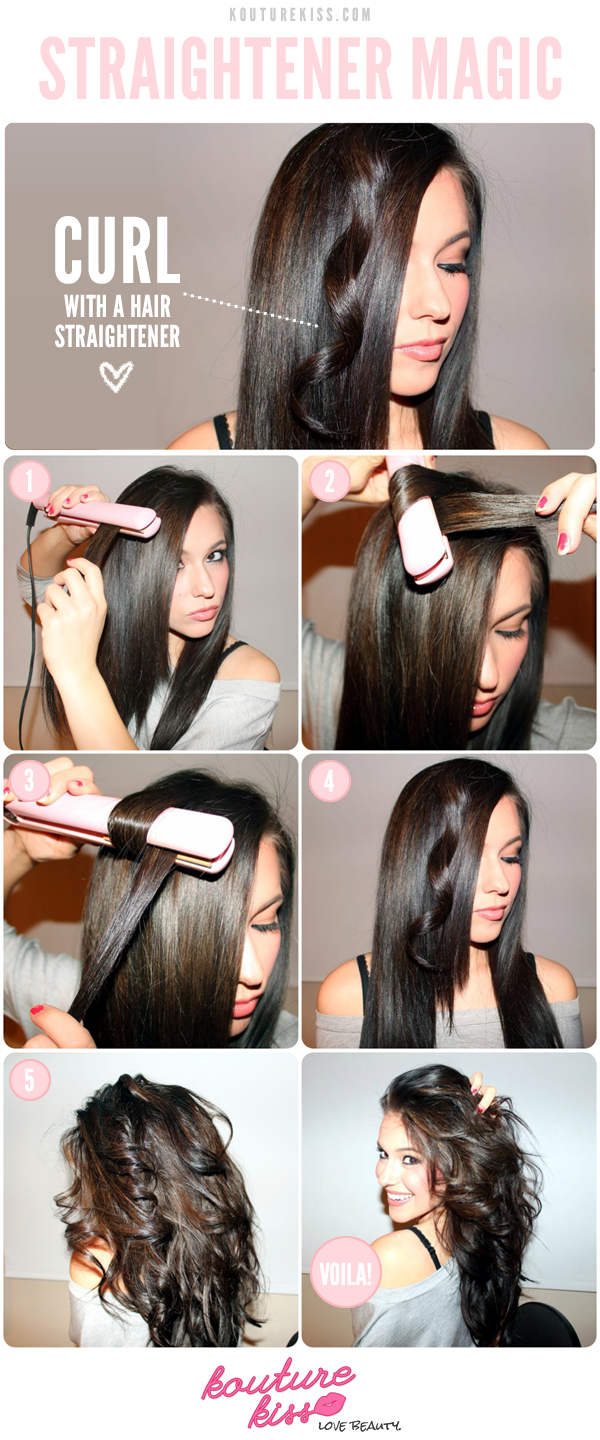 KOUTUREKISS.COM

STRAIGHTENER MAGIC

CURL

WITH A HAIR STRAIGHTENER

1

2

3

4

5

VOILA!

kouture kiss

LOVE BEAUTY.