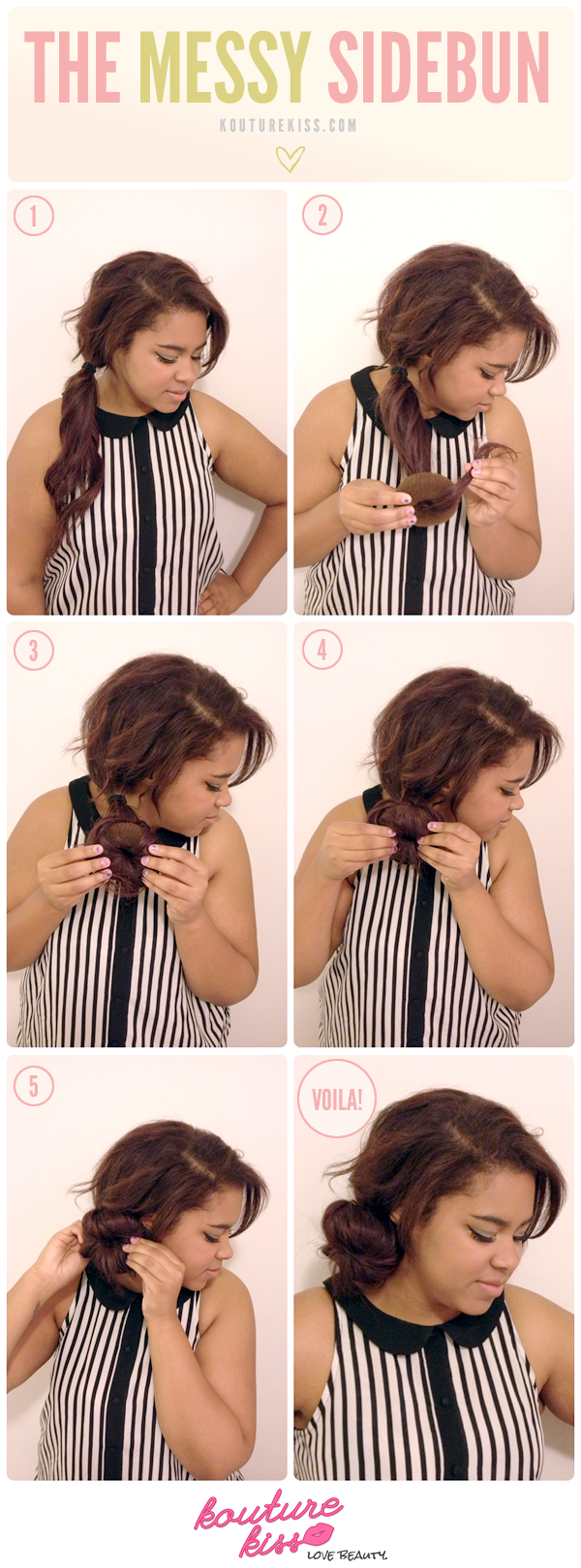 THE MESSY SIDEBUN

KOUTUREKISS.COM

1

2

3

4

5

VOILA!

kouture kiss

LOVE BEAUTY.