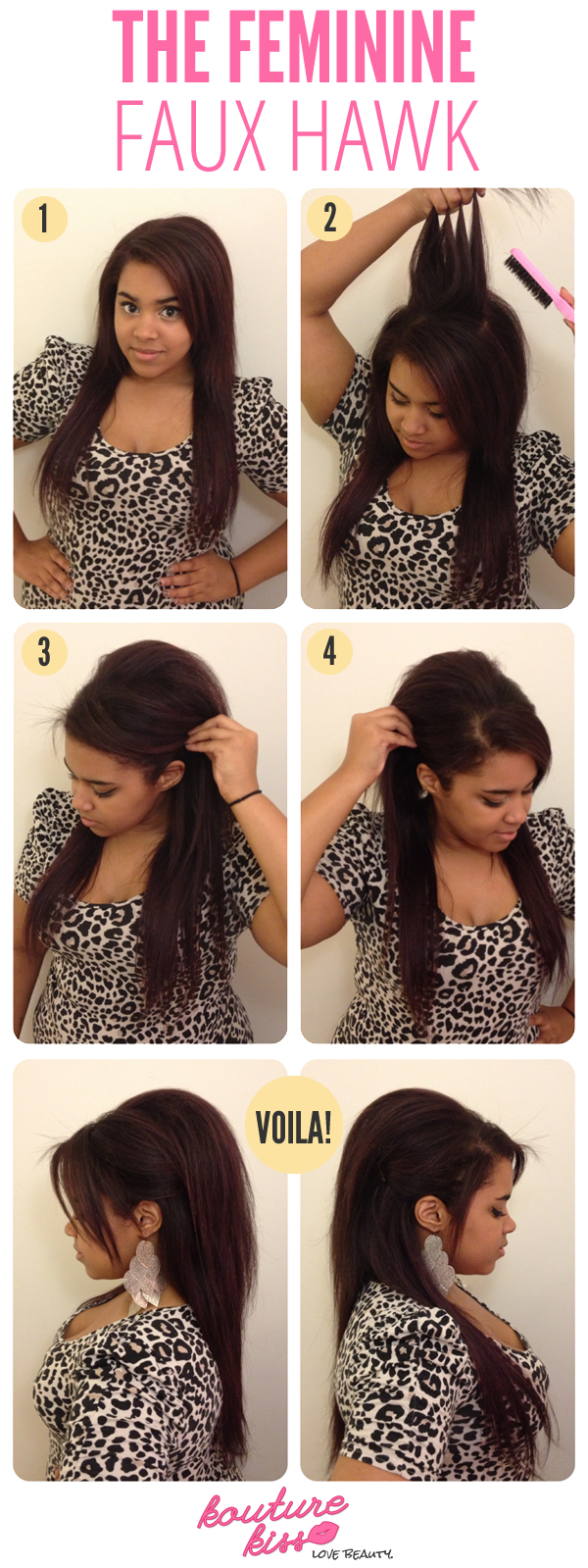 THE FEMININE
FAUX HAWK

1

2

3

4

VOILA!

kouture kiss
LOVE BEAUTY.