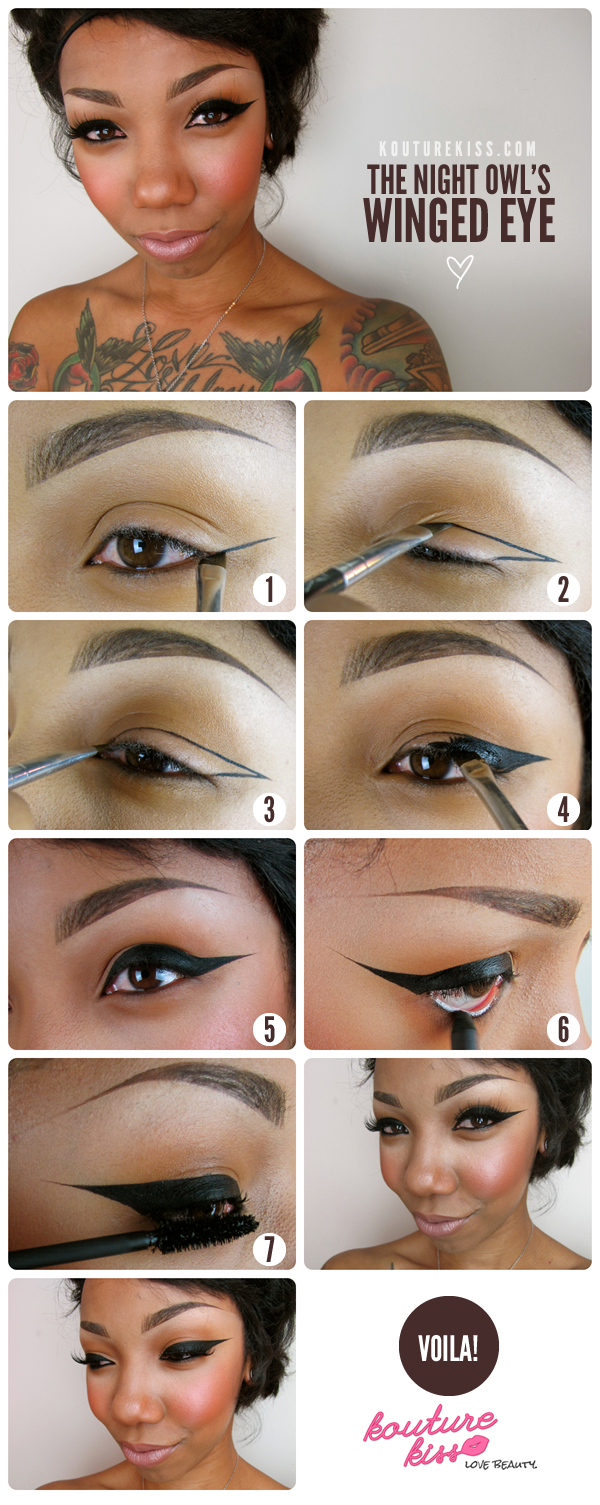 KOUTUREKISS.COM
THE NIGHT OWL'S
WINGED EYE

1
2
3
4
5
6
7

VOILA!

kouture kiss
LOVE BEAUTY.