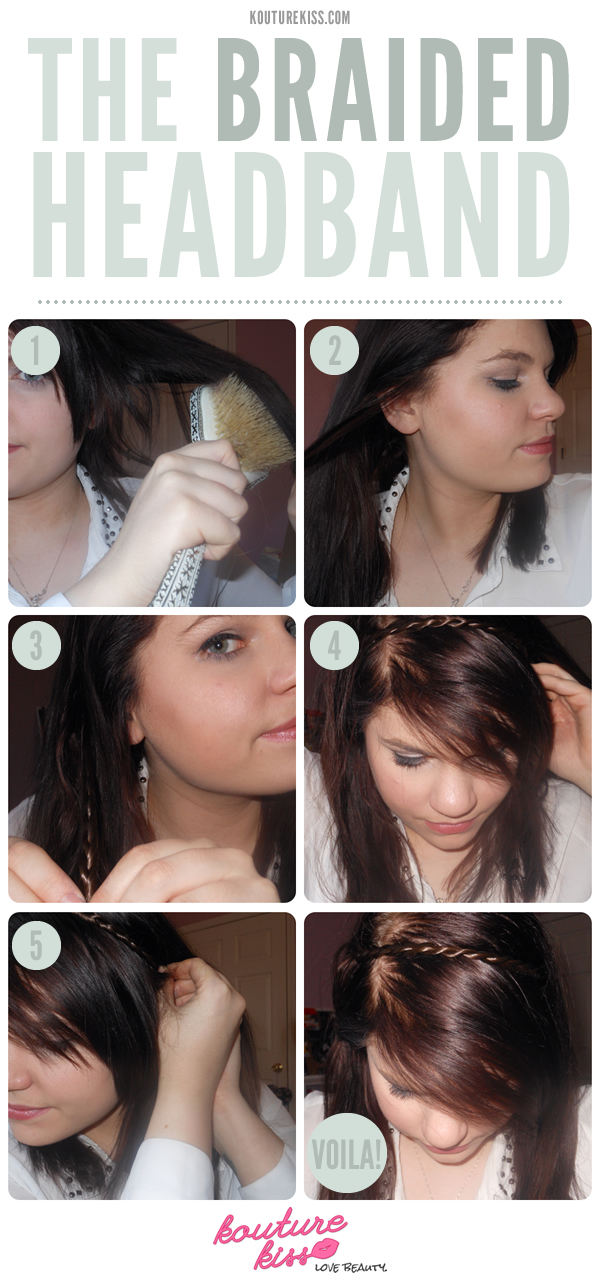 KOUTUREKISS.COM

THE BRAIDED HEADBAND

1

2

3

4

5

VOILA!

kouture kiss
LOVE BEAUTY.