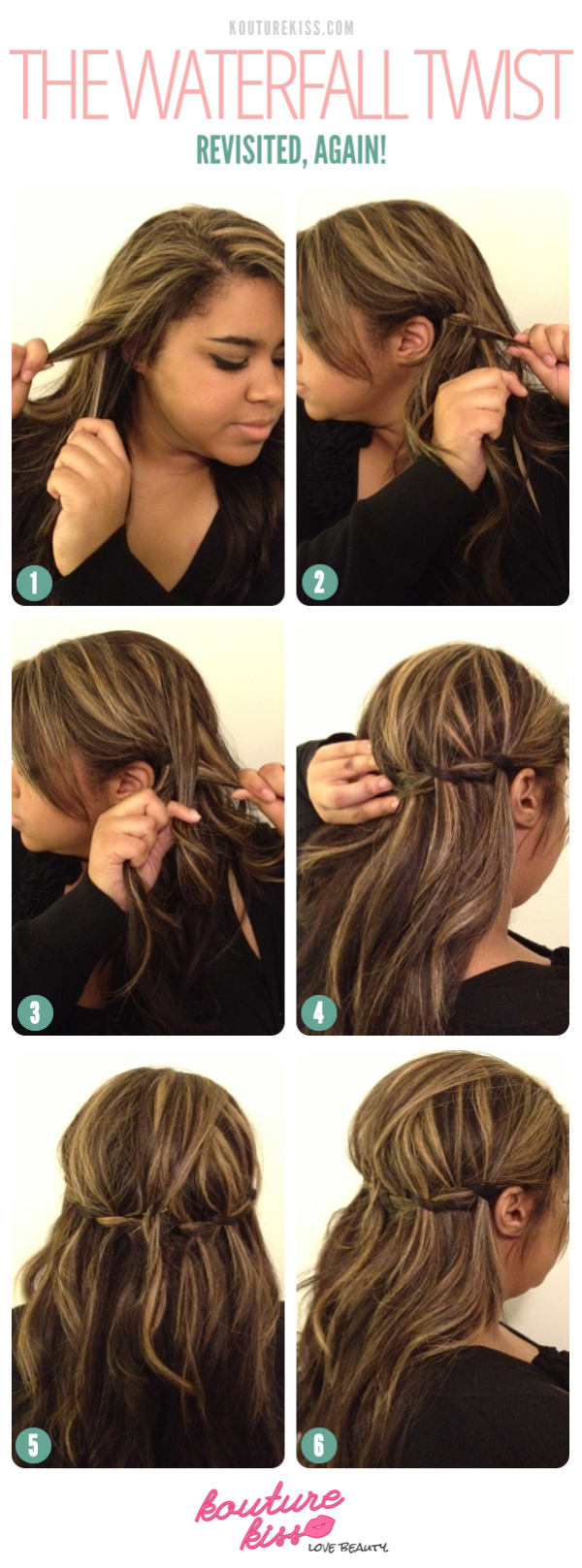 KOUTUREKISS.COM

THE WATERFALL TWIST

REVISITED, AGAIN!

1

2

3

4

5

6

kouture kiss

LOVE BEAUTY.