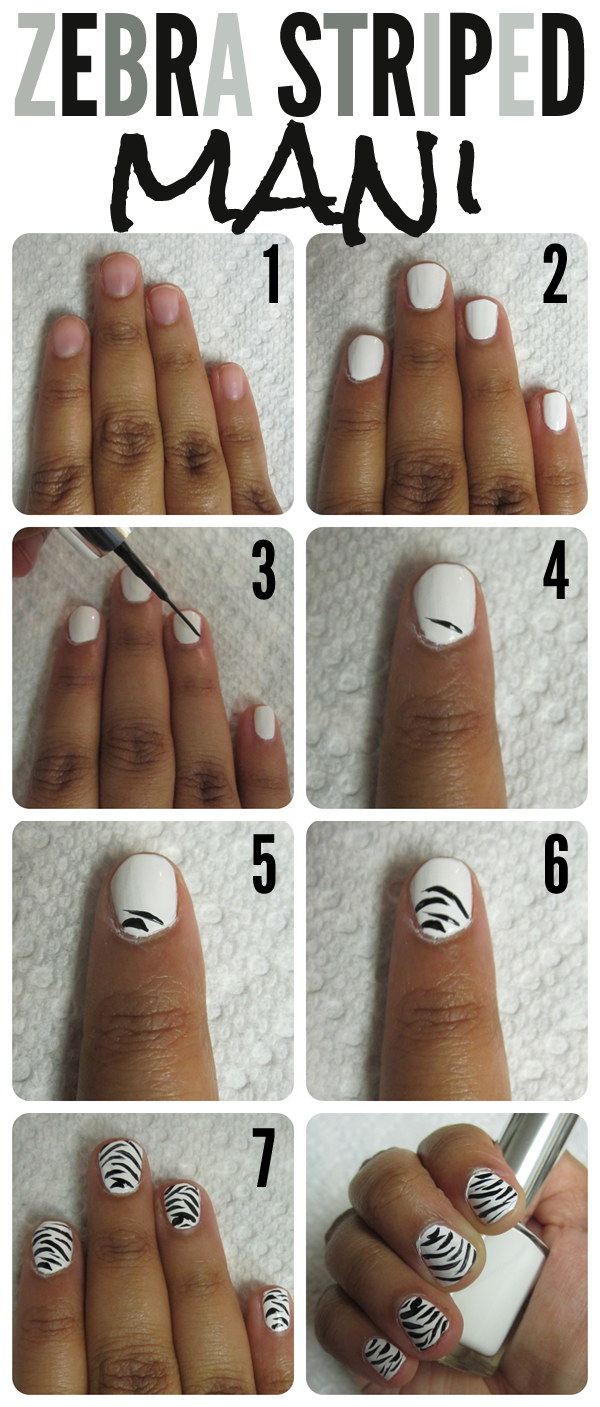 ZEBRA STRIPED

MANI

1

2

3

4

5

6

7