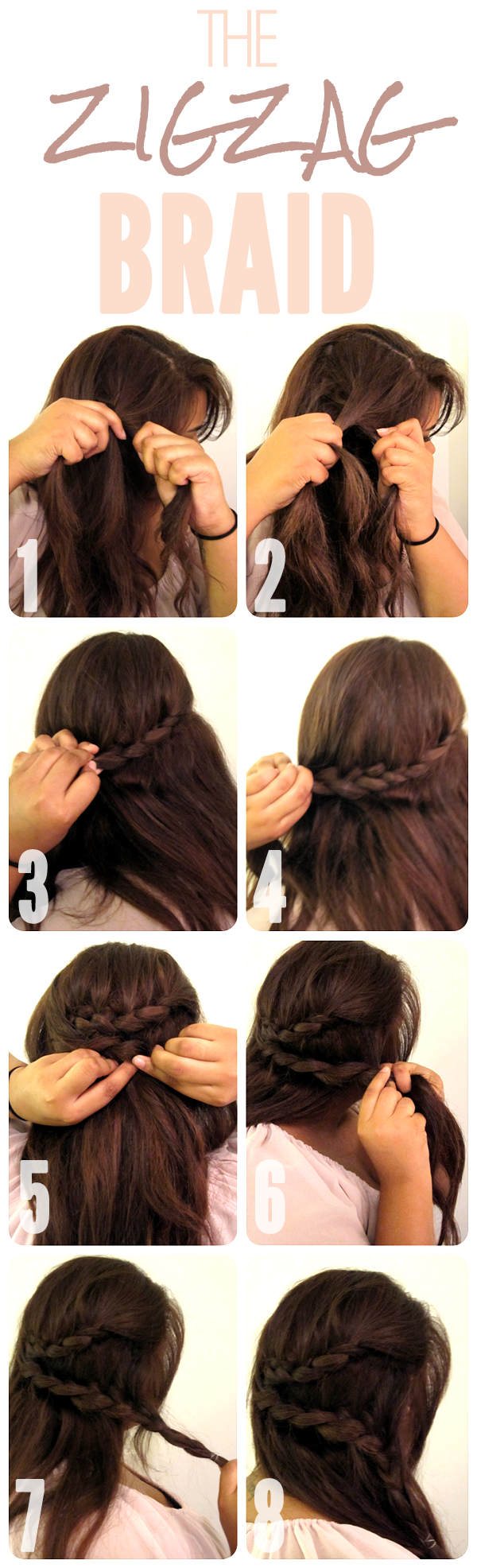 THE
ZIGZAG
BRAID

1

2

3

4

5

6

7

8