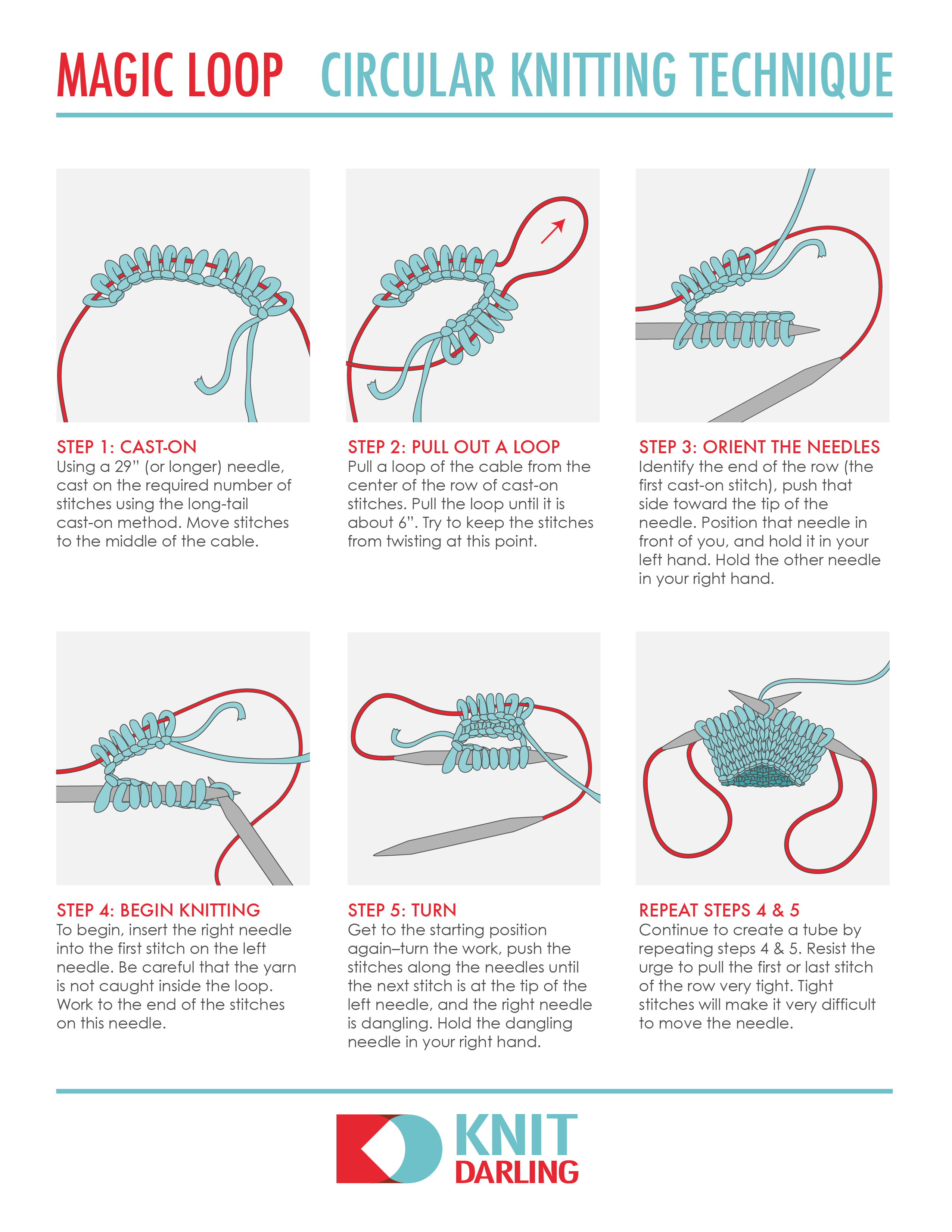 MAGIC LOOP CIRCULAR KNITTING TECHNIQUE

STEP 1: CAST-ON
Using a 29" (or longer) needle, cast on the required number of stitches using the long-tail cast-on method. Move stitches to the middle of the cable.

STEP 2: PULL OUT A LOOP
Pull a loop of the cable from the center of the row of cast-on stitches. Pull the loop until it is about 6". Try to keep the stitches from twisting at this point.

STEP 3: ORIENT THE NEEDLES
Identify the end of the row (the first cast-on stitch), push that side toward the tip of the needle. Position that needle in front of you, and hold it in your left hand. Hold the other needle in your right hand.

STEP 4: BEGIN KNITTING
To begin, insert the right needle into the first stitch on the left needle. Be careful that the yarn is not caught inside the loop. Work to the end of the stitches on this needle.

STEP 5: TURN
Get to the starting position again–turn the work, push the stitches along the needles until the next stitch is at the tip of the left needle, and the right needle is dangling. Hold the dangling needle in your right hand.

REPEAT STEPS 4 & 5
Continue to create a tube by repeating steps 4 & 5. Resist the urge to pull the first or last stitch of the row very tight. Tight stitches will make it very difficult to move the needle.

KNIT DARLING