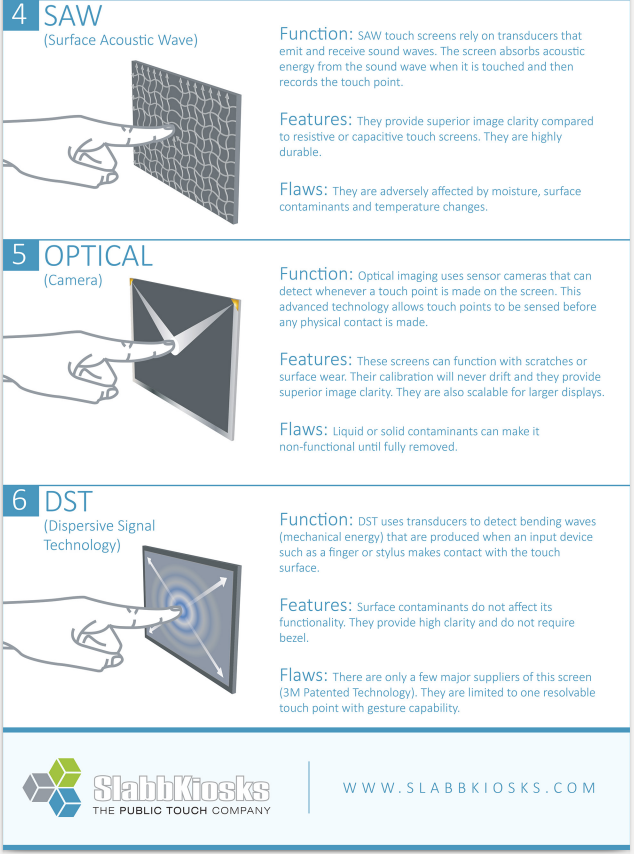 4 SAW
(Surface Acoustic Wave)

Function: SAW touch screens rely on transducers that emit and receive sound waves. The screen absorbs acoustic energy from the sound wave when it is touched and then records the touch point.

Features: They provide superior image clarity compared to resistive or capacitive touch screens. They are highly durable.

Flaws: They are adversely affected by moisture, surface contaminants and temperature changes.

5 OPTICAL
(Camera)

Function: Optical imaging uses sensor cameras that can detect whenever a touch point is made on the screen. This advanced technology allows touch points to be sensed before any physical contact is made.

Features: These screens can function with scratches or surface wear. Their calibration will never drift and they provide superior image clarity. They are also scalable for larger displays.

Flaws: Liquid or solid contaminants can make it non-functional until fully removed.

6 DST
(Dispersive Signal Technology)

Function: DST uses transducers to detect bending waves (mechanical energy) that are produced when an input device such as a finger or stylus makes contact with the touch surface.

Features: Surface contaminants do not affect its functionality. They provide high clarity and do not require bezel.

Flaws: There are only a few major suppliers of this screen (3M Patented Technology). They are limited to one resolvable touch point with gesture capability.

SlabbKiosks
THE PUBLIC TOUCH COMPANY

WWW.SLABBKIOSKS.COM