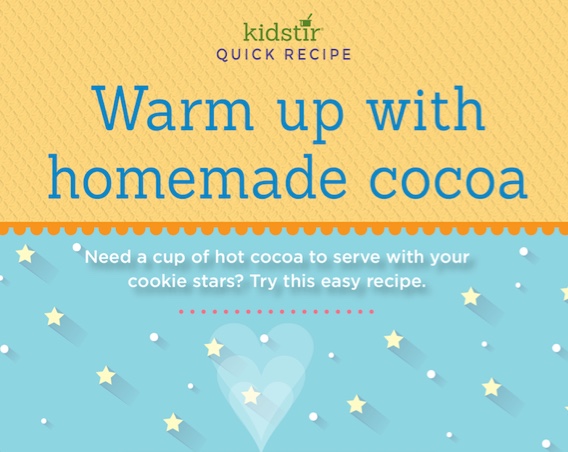 kidstir
QUICK RECIPE

Warm up with homemade cocoa

Need a cup of hot cocoa to serve with your cookie stars? Try this easy recipe.