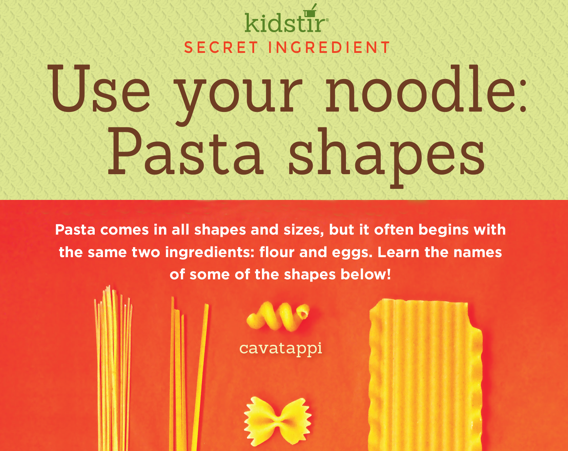 kidstir®
SECRET INGREDIENT

Use your noodle: Pasta shapes

Pasta comes in all shapes and sizes, but it often begins with the same two ingredients: flour and eggs. Learn the names of some of the shapes below!

cavatappi