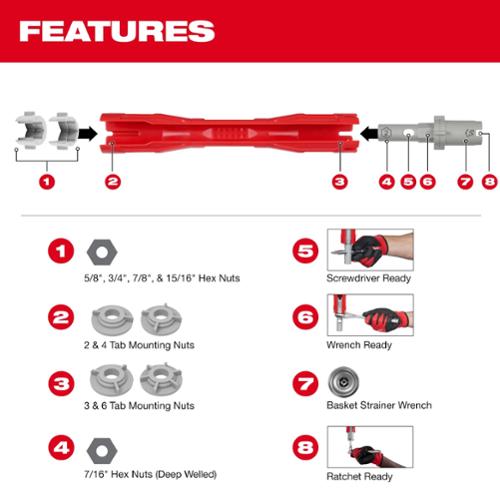 FEATURES

1 2 3 4 5 6 7 8

1
5/8", 3/4", 7/8", & 15/16" Hex Nuts

2
2 & 4 Tab Mounting Nuts

3
3 & 6 Tab Mounting Nuts

4
7/16" Hex Nuts (Deep Welled)

5
Screwdriver Ready

6
Wrench Ready

7
Basket Strainer Wrench

8
Ratchet Ready