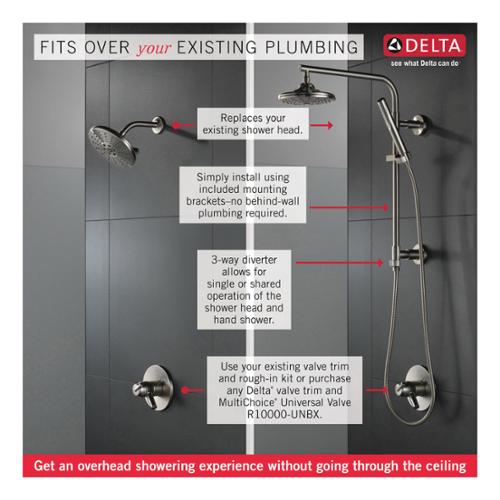 FITS OVER your EXISTING PLUMBING

DELTA
see what Delta can do

Replaces your existing shower head.

Simply install using included mounting brackets–no behind-wall plumbing required.

3-way diverter allows for single or shared operation of the shower head and hand shower.

Use your existing valve trim and rough-in kit or purchase any Delta® valve trim and MultiChoice® Universal Valve R10000-UNBX.

Get an overhead showering experience without going through the ceiling