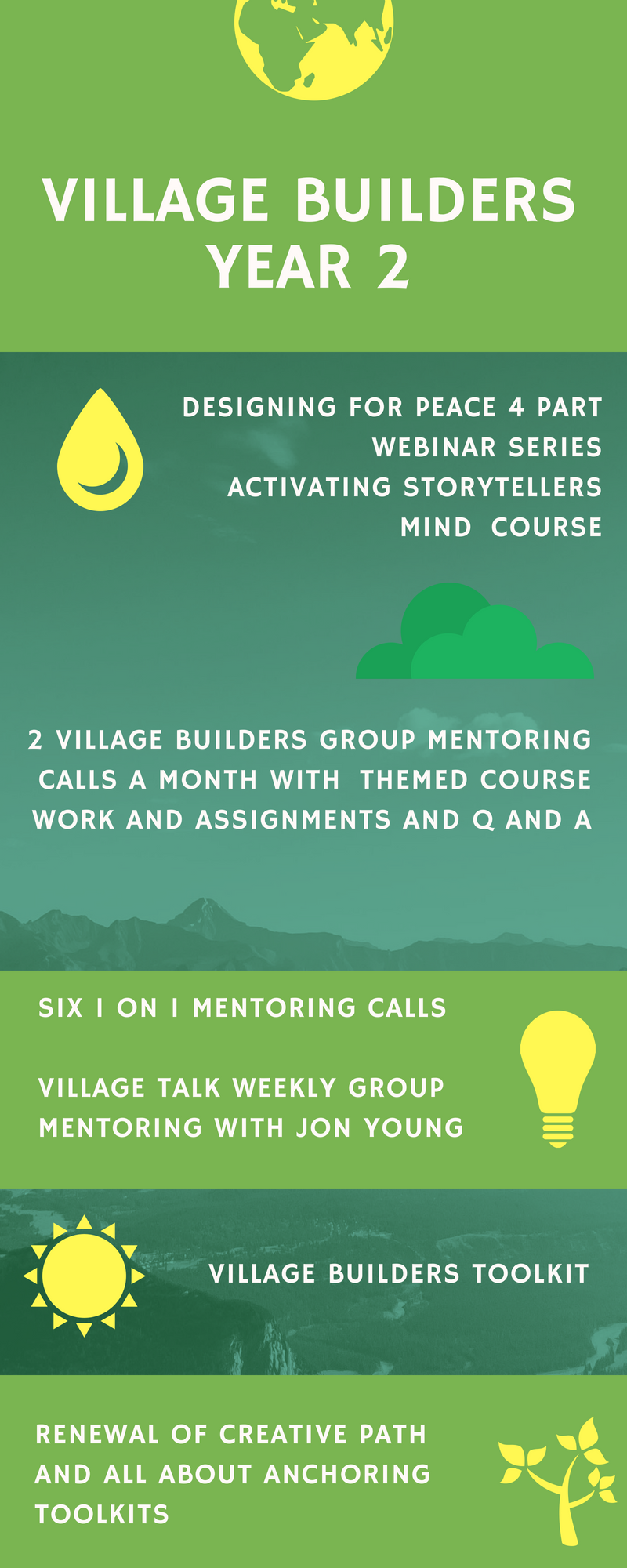 VILLAGE BUILDERS YEAR 2

DESIGNING FOR PEACE 4 PART WEBINAR SERIES
ACTIVATING STORYTELLERS MIND COURSE

2 VILLAGE BUILDERS GROUP MENTORING CALLS A MONTH WITH THEMED COURSE WORK AND ASSIGNMENTS AND Q AND A

SIX I ON I MENTORING CALLS

VILLAGE TALK WEEKLY GROUP MENTORING WITH JON YOUNG

VILLAGE BUILDERS TOOLKIT

RENEWAL OF CREATIVE PATH AND ALL ABOUT ANCHORING TOOLKITS