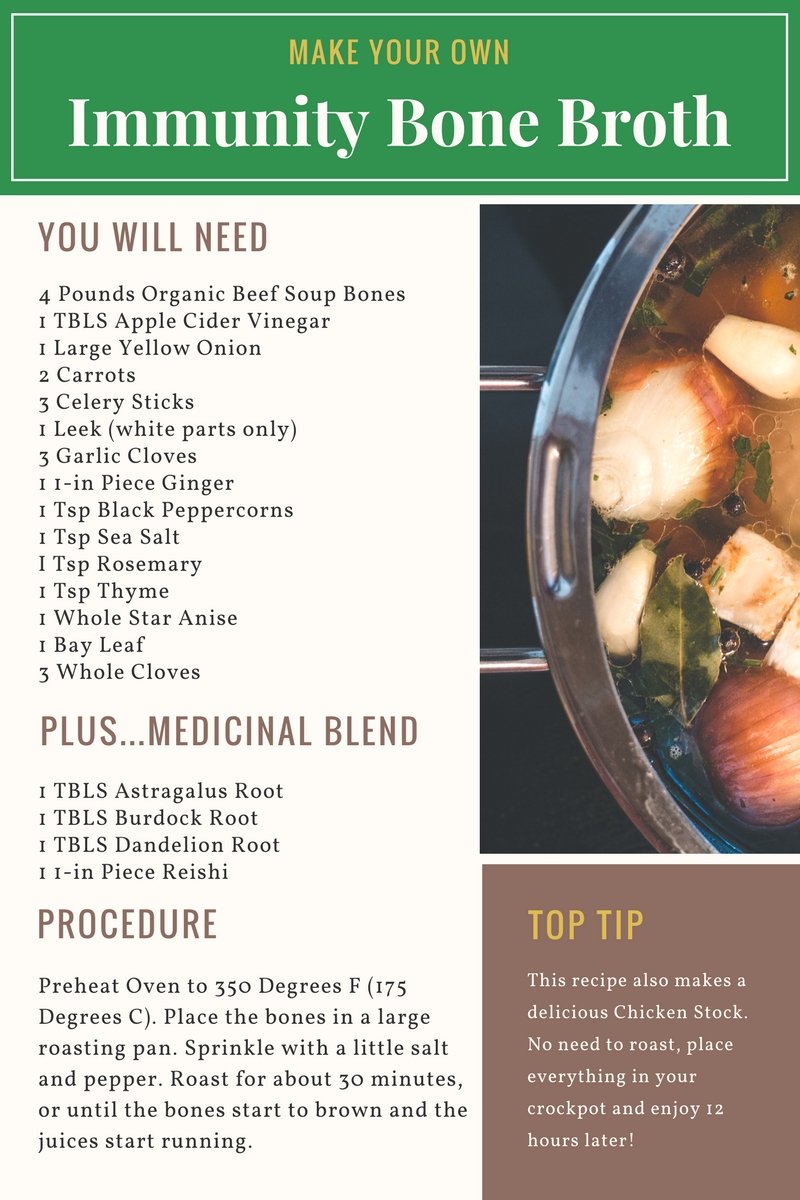 MAKE YOUR OWN
Immunity Bone Broth

YOU WILL NEED

4 Pounds Organic Beef Soup Bones
1 TBLS Apple Cider Vinegar
1 Large Yellow Onion
2 Carrots
3 Celery Sticks
1 Leek (white parts only)
3 Garlic Cloves
1 1-in Piece Ginger
1 Tsp Black Peppercorns
1 Tsp Sea Salt
I Tsp Rosemary
1 Tsp Thyme
1 Whole Star Anise
1 Bay Leaf
3 Whole Cloves

PLUS...MEDICINAL BLEND

1 TBLS Astragalus Root
1 TBLS Burdock Root
1 TBLS Dandelion Root
1 1-in Piece Reishi

PROCEDURE

Preheat Oven to 350 Degrees F (175 Degrees C). Place the bones in a large roasting pan. Sprinkle with a little salt and pepper. Roast for about 30 minutes, or until the bones start to brown and the juices start running.

TOP TIP

This recipe also makes a delicious Chicken Stock. No need to roast, place everything in your crockpot and enjoy 12 hours later!