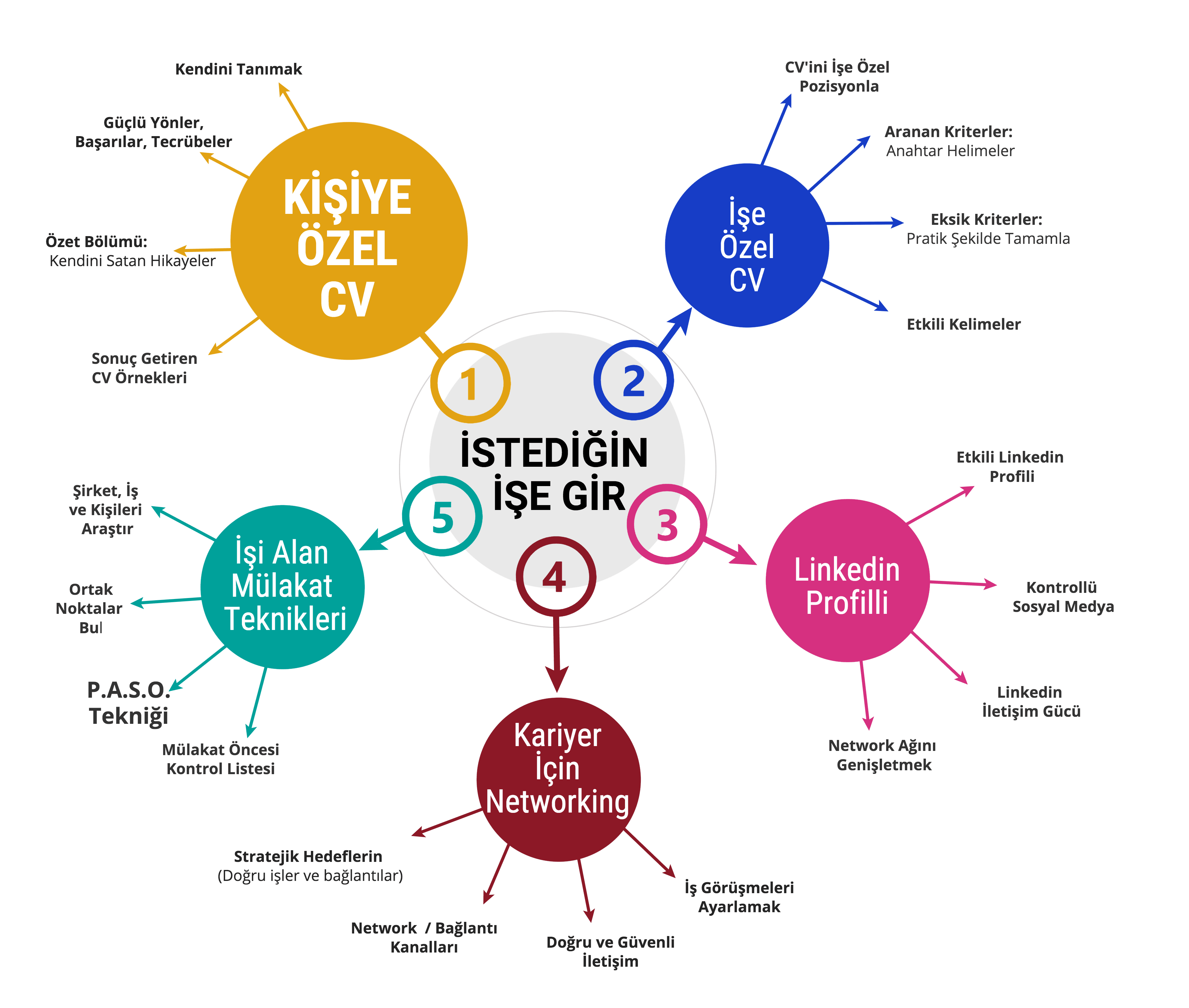 İSTEDİĞİN İŞE GİR

1

KİŞİYE ÖZEL CV

Kendini Tanımak

Güçlü Yönler, Başarılar, Tecrübeler

Özet Bölümü: Kendini Satan Hikayeler

Sonuç Getiren CV Örnekleri

2

İşe Özel CV

CV'ini İşe Özel Pozisyonla

Aranan Kriterler: Anahtar Helimeler

Eksik Kriterler: Pratik Şekilde Tamamla

Etkili Kelimeler

3

Linkedin Profilli

Etkili Linkedin Profili

Kontrollü Sosyal Medya

Linkedin İletişim Gücü

Network Ağını Genişletmek

4

Kariyer İçin Networking

Stratejik Hedeflerin (Doğru işler ve bağlantılar)

Network / Bağlantı Kanalları

Doğru ve Güvenli İletişim

İş Görüşmeleri Ayarlamak

5

İşi Alan Mülakat Teknikleri

Şirket, İş ve Kişileri Araştır

Ortak Noktalar Bul

P.A.S.O. Tekniği

Mülakat Öncesi Kontrol Listesi