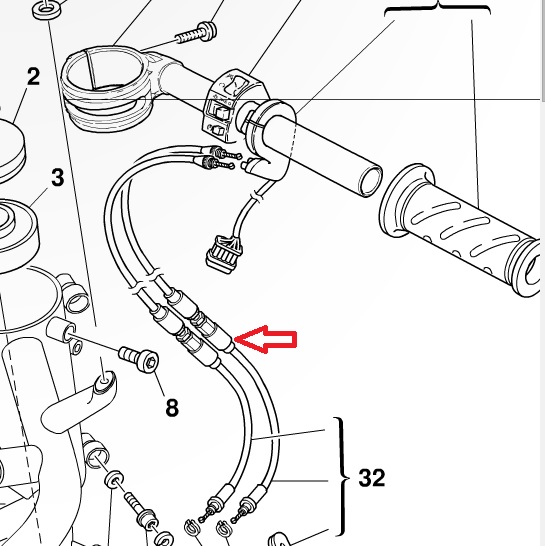 2
3
8
32