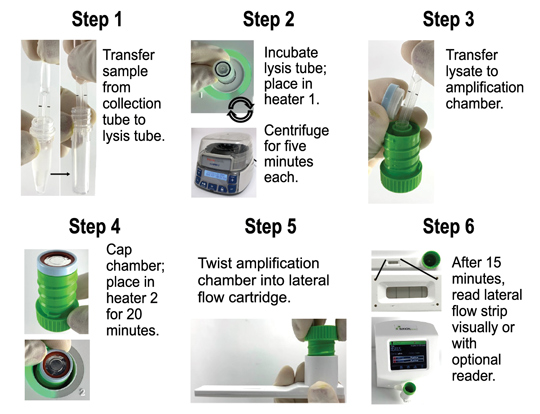 Step 1

Transfer sample from collection tube to lysis tube.

Step 2

Incubate lysis tube; place in heater 1.

Centrifuge for five minutes each.

Step 3

Transfer lysate to amplification chamber.

Step 4

Cap chamber; place in heater 2 for 20 minutes.

2

Step 5

Twist amplification chamber into lateral flow cartridge.

Step 6

After 15 minutes, read lateral flow strip visually or with optional reader.