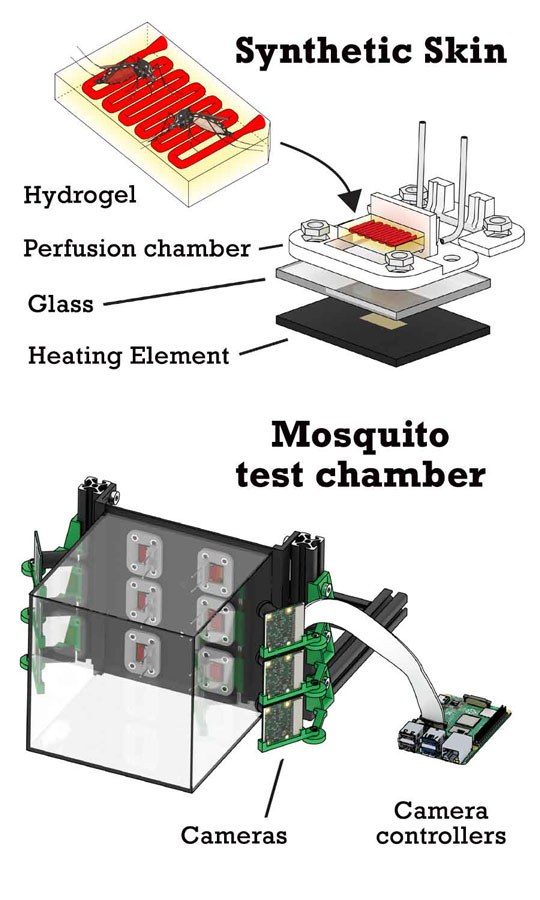 Synthetic Skin

Hydrogel

Perfusion chamber

Glass

Heating Element

Mosquito test chamber

Cameras

Camera controllers