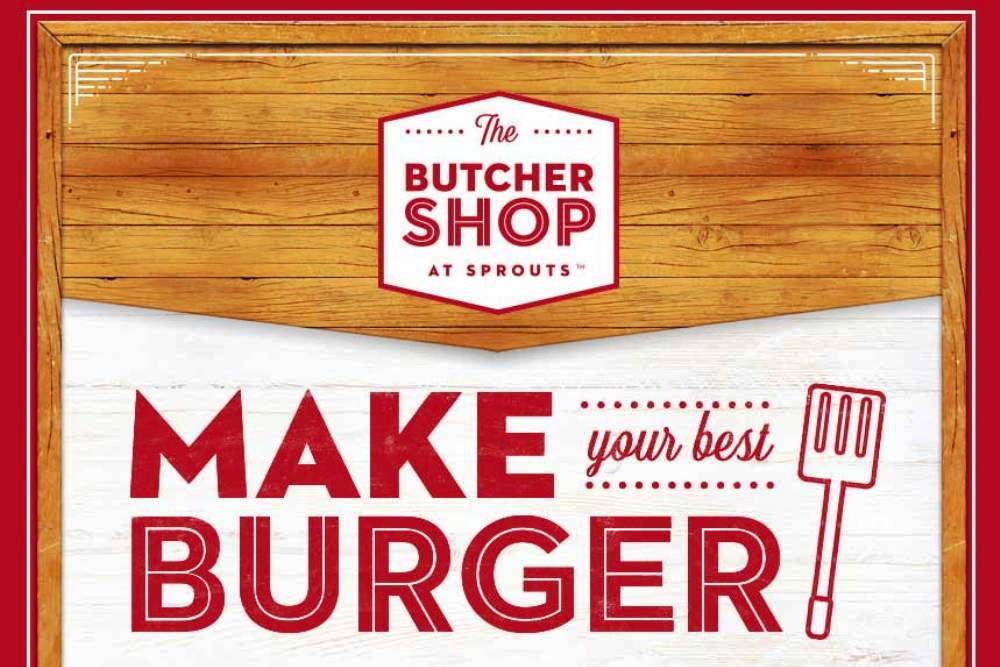 The
BUTCHER
SHOP
AT SPROUTS™

MAKE your best
BURGER