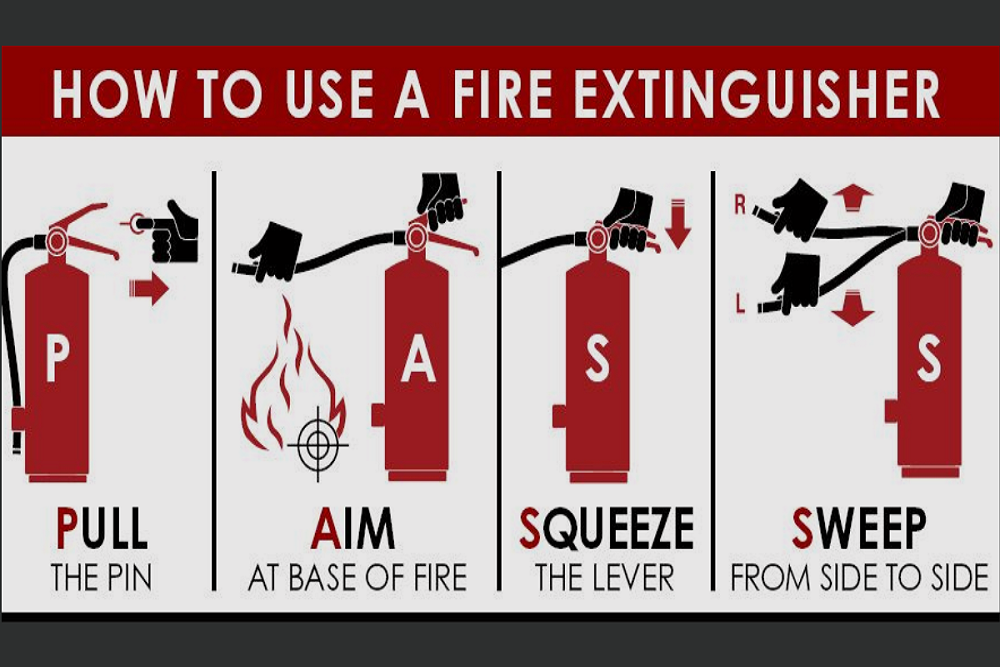 HOW TO USE A FIRE EXTINGUISHER

P

PULL
THE PIN

A

AIM
AT BASE OF FIRE

S

SQUEEZE
THE LEVER

R
L
S

SWEEP
FROM SIDE TO SIDE