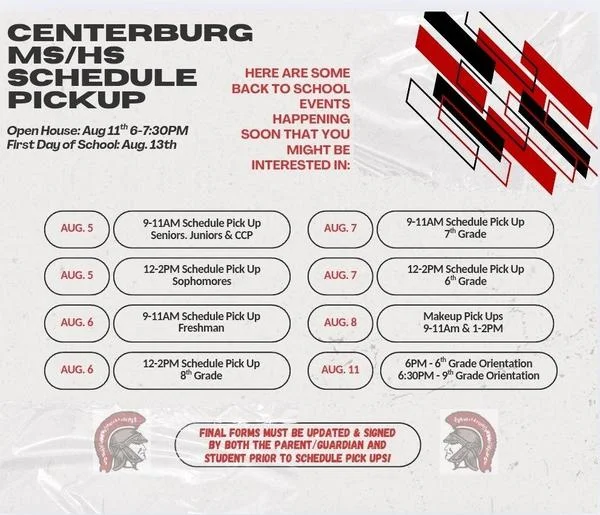 CENTERBURG MS/HS SCHEDULE PICKUP

Open House: Aug 11$^{th}$ 6-7:30PM
First Day of School: Aug. 13th

HERE ARE SOME BACK TO SCHOOL EVENTS HAPPENING SOON THAT YOU MIGHT BE INTERESTED IN:

AUG. 5
9-11AM Schedule Pick Up
Seniors. Juniors & CCP

AUG. 5
12-2PM Schedule Pick Up
Sophomores

AUG. 6
9-11AM Schedule Pick Up
Freshman

AUG. 6
12-2PM Schedule Pick Up
8$^{th}$ Grade

AUG. 7
9-11AM Schedule Pick Up
7$^{th}$ Grade

AUG. 7
12-2PM Schedule Pick Up
6$^{th}$ Grade

AUG. 8
Makeup Pick Ups
9-11Am & 1-2PM

AUG. 11
6PM - 6$^{th}$ Grade Orientation
6:30PM - 9$^{th}$ Grade Orientation

FINAL FORMS MUST BE UPDATED & SIGNED BY BOTH THE PARENT/GUARDIAN AND STUDENT PRIOR TO SCHEDULE PICK UPS!