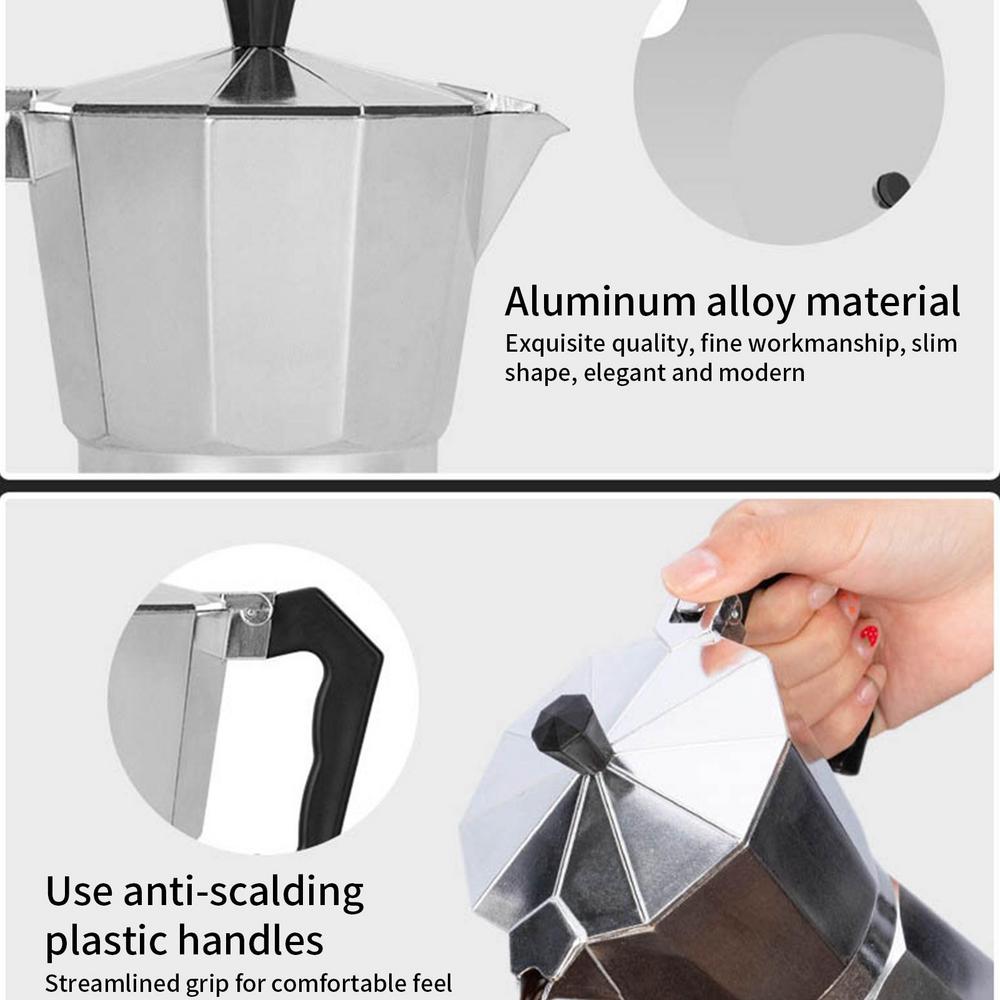 Aluminum alloy material
Exquisite quality, fine workmanship, slim shape, elegant and modern

Use anti-scalding plastic handles
Streamlined grip for comfortable feel