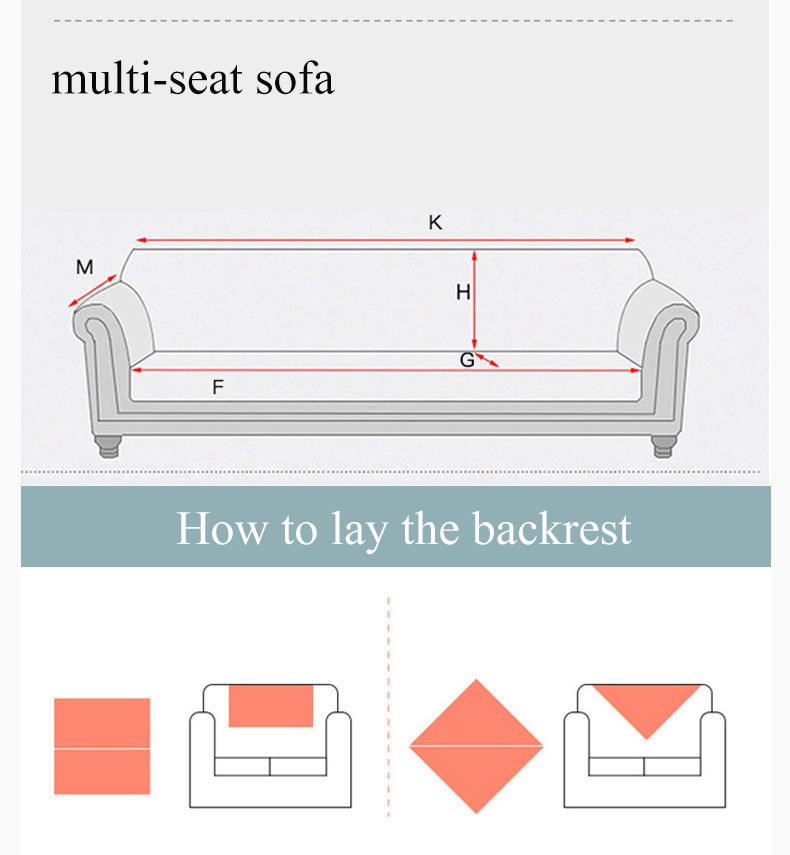 multi-seat sofa

K

M

H

G

F

How to lay the backrest