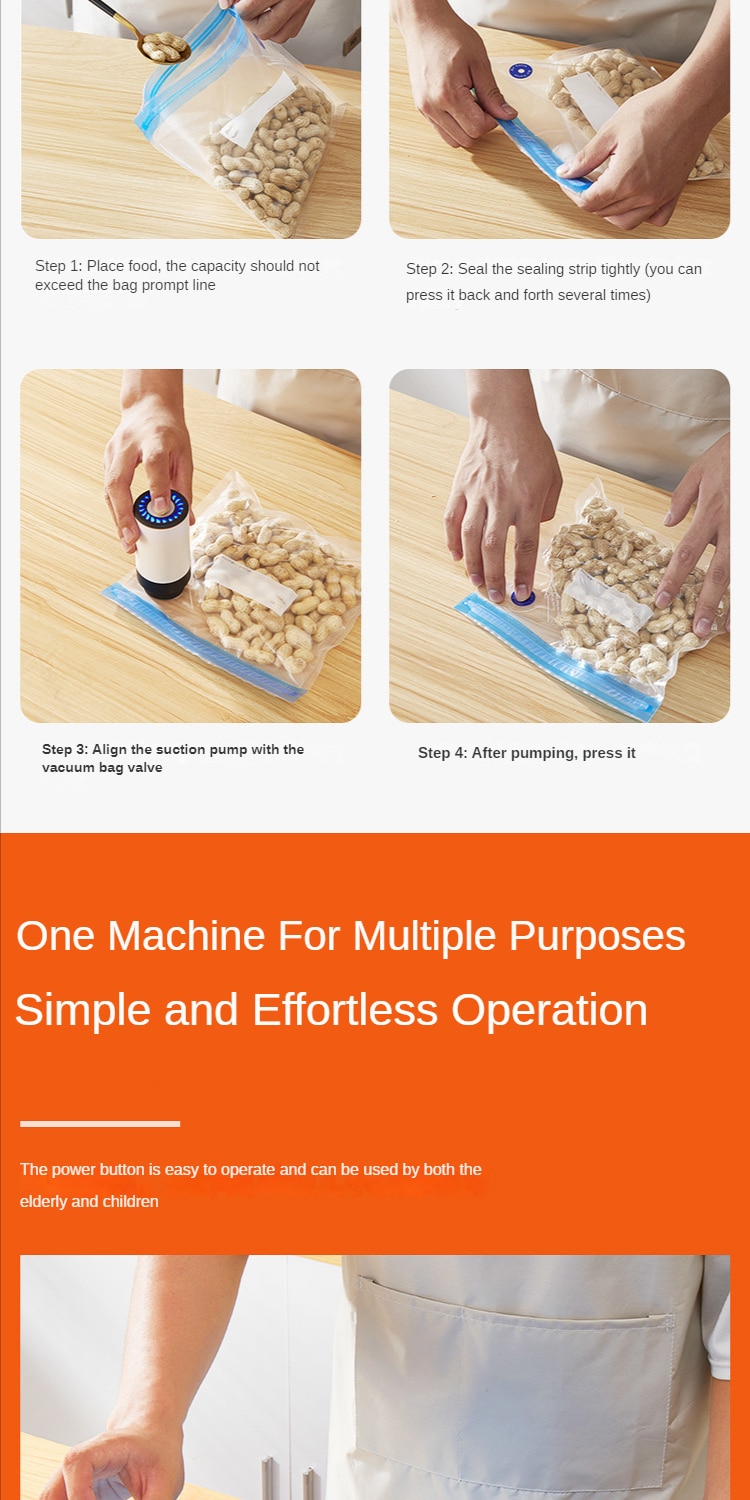 Step 1: Place food, the capacity should not exceed the bag prompt line

Step 2: Seal the sealing strip tightly (you can press it back and forth several times)

Step 3: Align the suction pump with the vacuum bag valve

Step 4: After pumping, press it

One Machine For Multiple Purposes

Simple and Effortless Operation

The power button is easy to operate and can be used by both the elderly and children