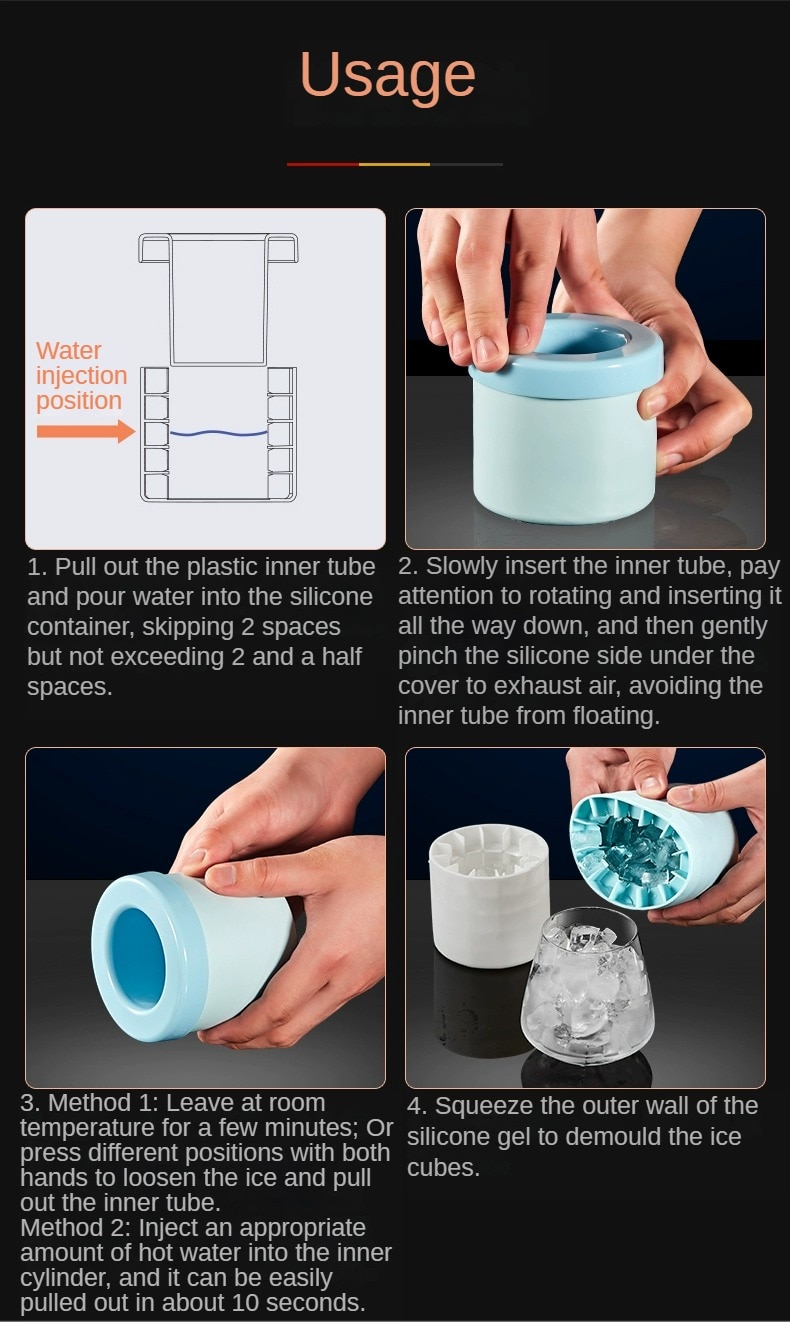 Usage

Water injection position

1. Pull out the plastic inner tube and pour water into the silicone container, skipping 2 spaces but not exceeding 2 and a half spaces.

2. Slowly insert the inner tube, pay attention to rotating and inserting it all the way down, and then gently pinch the silicone side under the cover to exhaust air, avoiding the inner tube from floating.

3. Method 1: Leave at room temperature for a few minutes; Or press different positions with both hands to loosen the ice and pull out the inner tube.
Method 2: Inject an appropriate amount of hot water into the inner cylinder, and it can be easily pulled out in about 10 seconds.

4. Squeeze the outer wall of the silicone gel to demould the ice cubes.