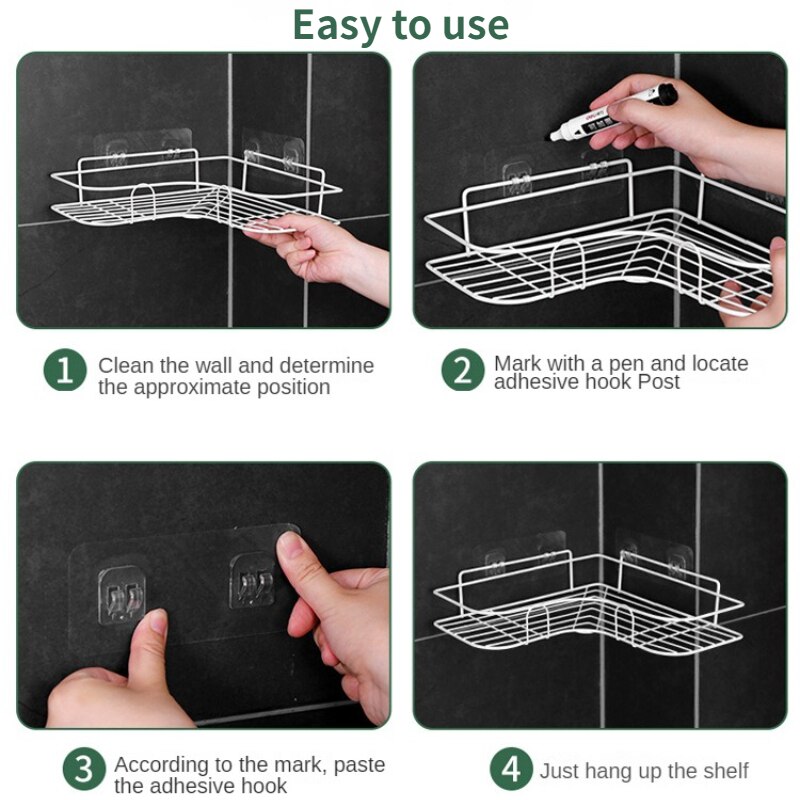 Easy to use

1 Clean the wall and determine the approximate position

2 Mark with a pen and locate adhesive hook Post

3 According to the mark, paste the adhesive hook

4 Just hang up the shelf