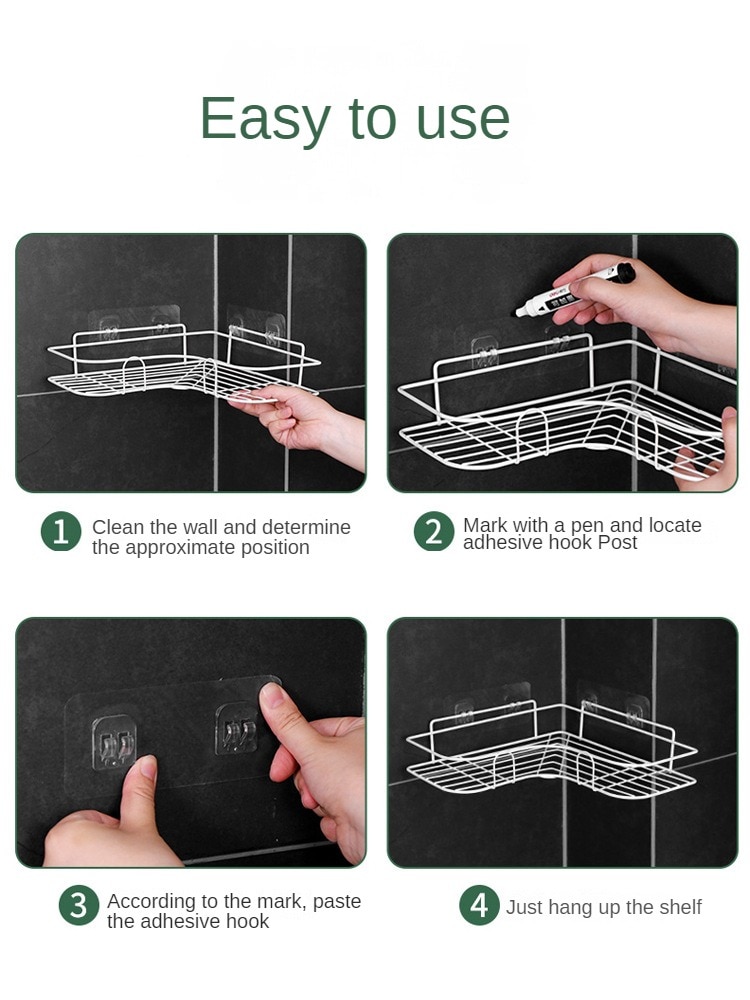 Easy to use

1 Clean the wall and determine the approximate position

2 Mark with a pen and locate adhesive hook Post

3 According to the mark, paste the adhesive hook

4 Just hang up the shelf