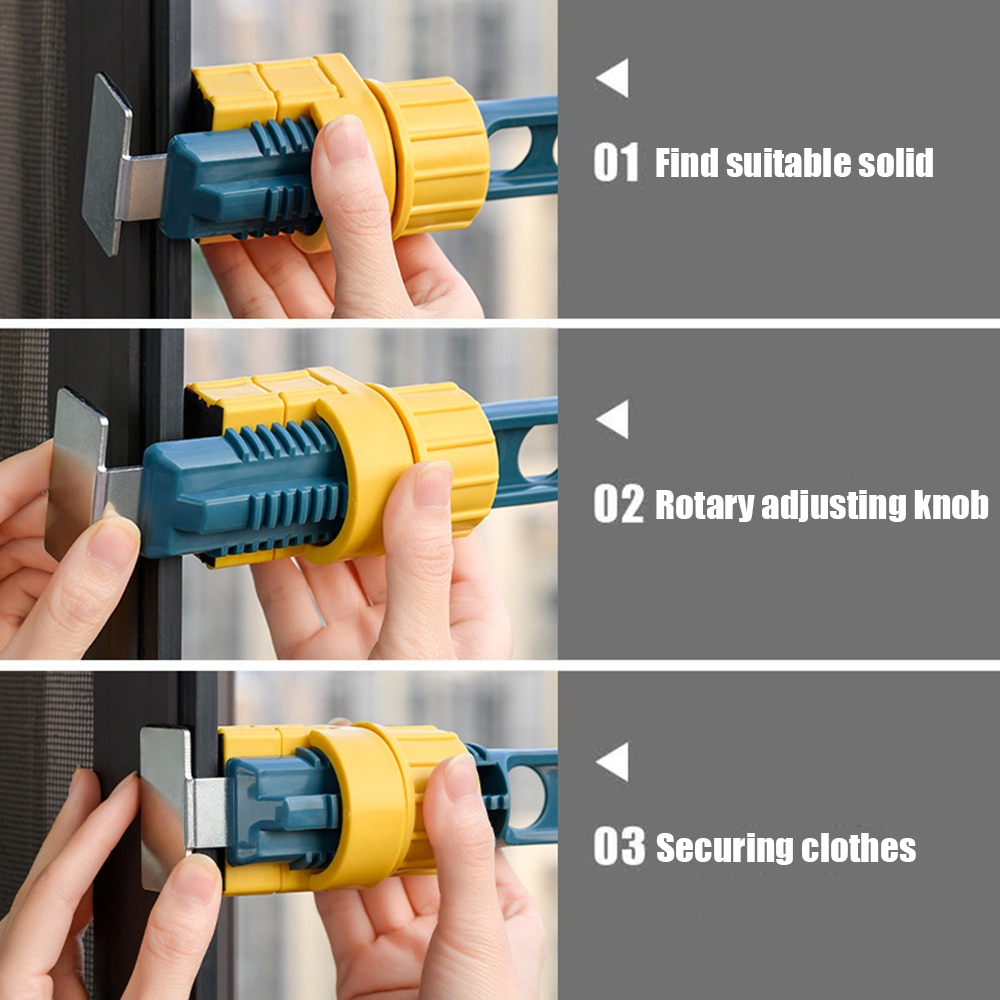 01 Find suitable solid

02 Rotary adjusting knob

03 Securing clothes