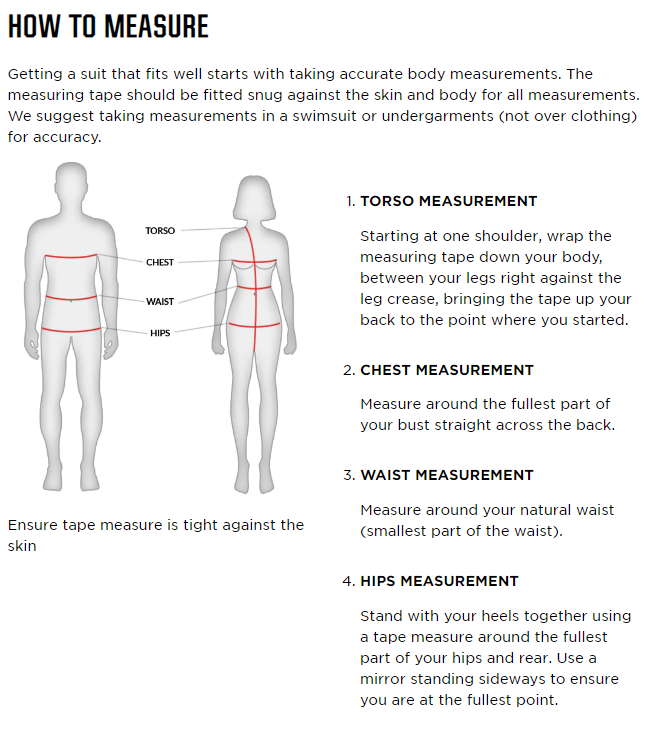 HOW TO MEASURE

Getting a suit that fits well starts with taking accurate body measurements. The measuring tape should be fitted snug against the skin and body for all measurements. We suggest taking measurements in a swimsuit or undergarments (not over clothing) for accuracy.

TORSO
CHEST
WAIST
HIPS

Ensure tape measure is tight against the skin

1. TORSO MEASUREMENT

Starting at one shoulder, wrap the measuring tape down your body, between your legs right against the leg crease, bringing the tape up your back to the point where you started.

2. CHEST MEASUREMENT

Measure around the fullest part of your bust straight across the back.

3. WAIST MEASUREMENT

Measure around your natural waist (smallest part of the waist).

4. HIPS MEASUREMENT

Stand with your heels together using a tape measure around the fullest part of your hips and rear. Use a mirror standing sideways to ensure you are at the fullest point.