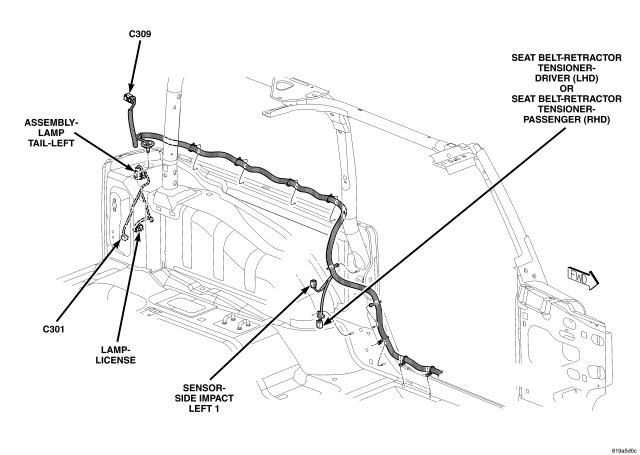 C309

SEAT BELT-RETRACTOR TENSIONER-DRIVER (LHD) OR SEAT BELT-RETRACTOR TENSIONER-PASSENGER (RHD)

ASSEMBLY-LAMP TAIL-LEFT

FWD

C301

LAMP-LICENSE

SENSOR-SIDE IMPACT LEFT 1

819a5d0c