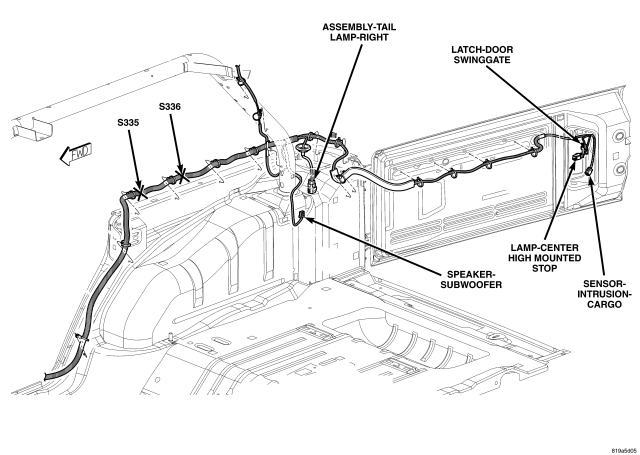 ASSEMBLY-TAIL LAMP-RIGHT

LATCH-DOOR SWINGGATE

S336

S335

FWD

LAMP-CENTER HIGH MOUNTED STOP

SPEAKER-SUBWOOFER

SENSOR-INTRUSION-CARGO

819a5d05