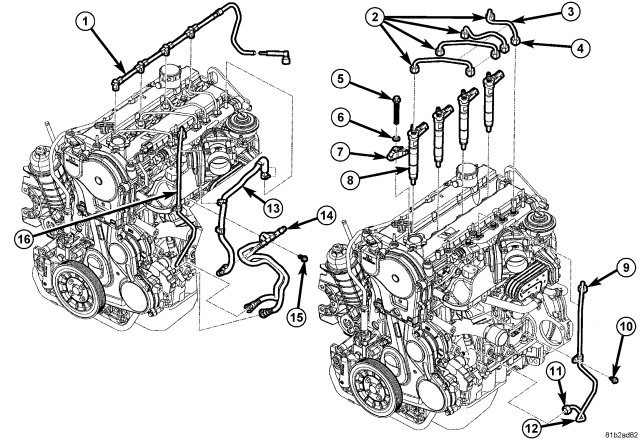 1
2
3
4
5
6
7
8
13
14
16
15
9
10
11
12
81b2ad82