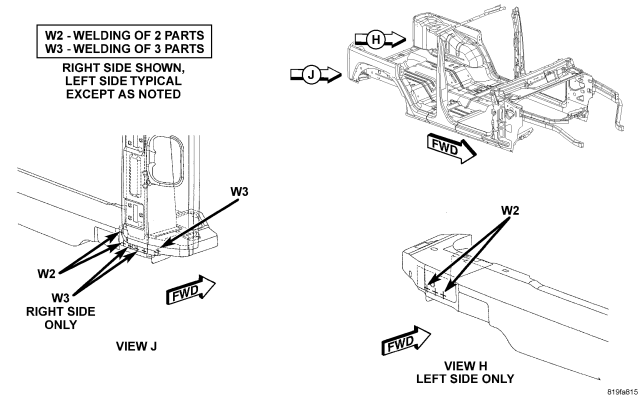 W2 - WELDING OF 2 PARTS
W3 - WELDING OF 3 PARTS

RIGHT SIDE SHOWN, LEFT SIDE TYPICAL EXCEPT AS NOTED

H

J

FWD

W3

W2

W3
RIGHT SIDE ONLY

FWD

VIEW J

W2

FWD

VIEW H
LEFT SIDE ONLY

819fa815